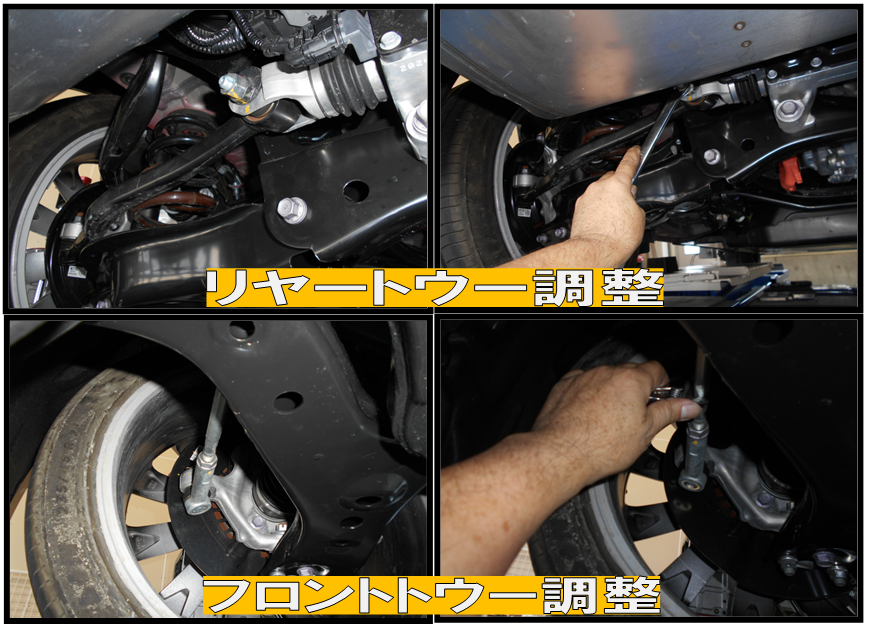 リヤートウー調整

フロントトウー調整