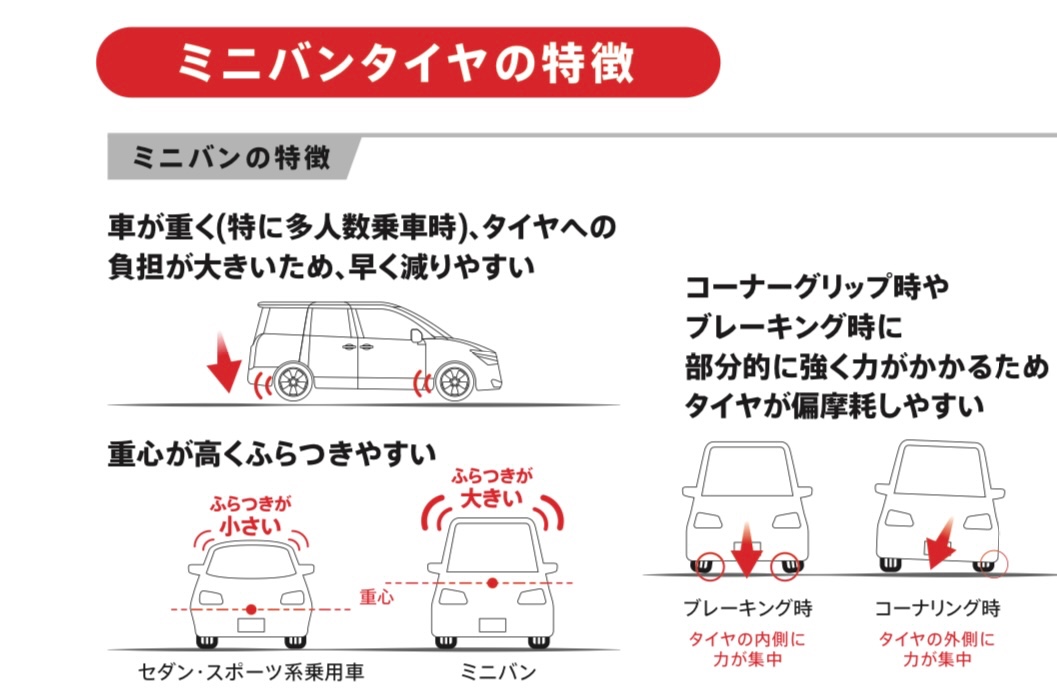 ミニバンタイヤの特徴

ミニバンの特徴

車が重く(特に多人数乗車時)、タイヤへの負担が大きいため、早く減りやすい

重心が高くふらつきやすい

ふらつきが小さい

ふらつきが大きい

重心

セダン・スポーツ系乗用車

ミニバン

コーナーグリップ時やブレーキング時に部分的に強く力がかかるためタイヤが偏摩耗しやすい

ブレーキング時

タイヤの内側に力が集中

コーナリング時

タイヤの外側に力が集中