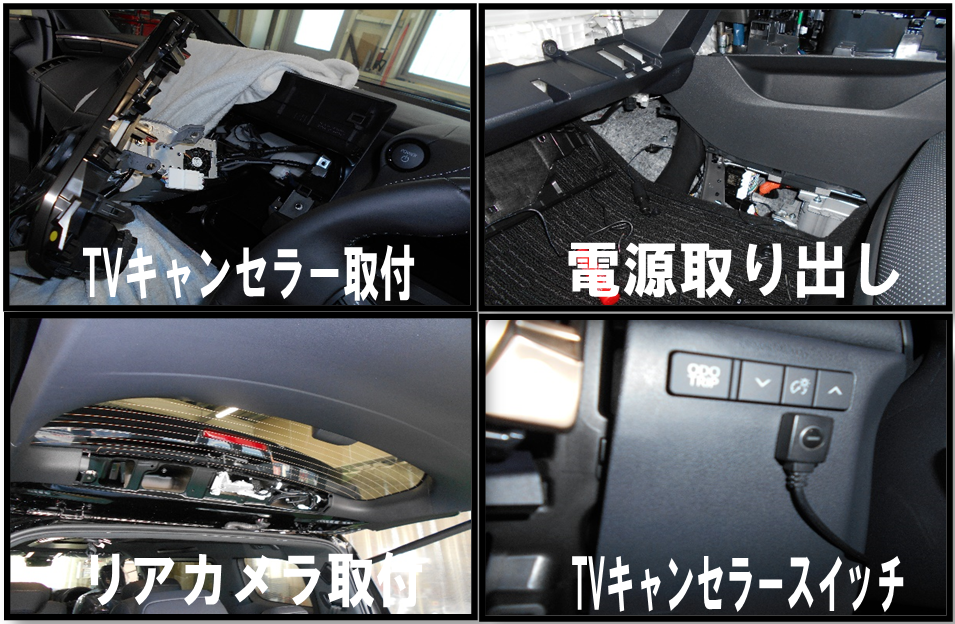 TVキャンセラー取付

電源取り出し

リアカメラ取付

ODO TRIP

TVキャンセラースイッチ