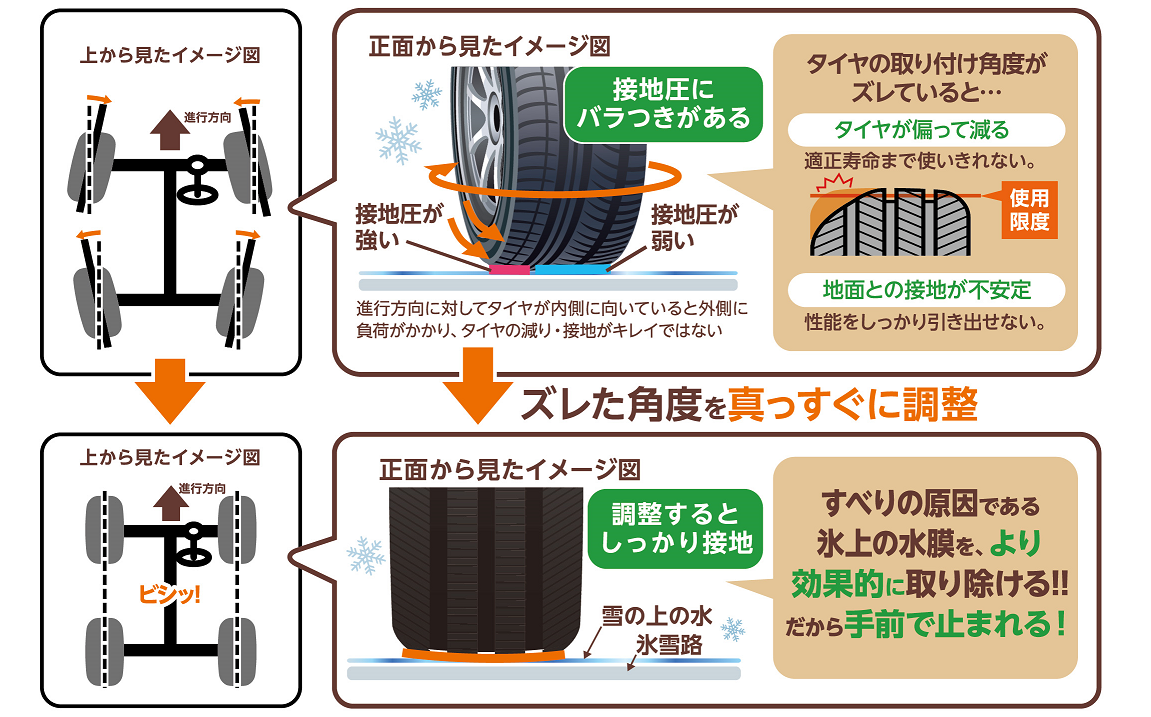 上から見たイメージ図

進行方向

正面から見たイメージ図

接地圧にバラつきがある

接地圧が強い

接地圧が弱い

進行方向に対してタイヤが内側に向いていると外側に負荷がかかり、タイヤの減り・接地がキレイではない

タイヤの取り付け角度がズレていると…

タイヤが偏って減る

適正寿命まで使いきれない。

使用限度

地面との接地が不安定

性能をしっかり引き出せない。

ズレた角度を真っすぐに調整

上から見たイメージ図

進行方向

ビシッ!

正面から見たイメージ図

調整するとしっかり接地

雪の上の水

氷雪路

すべりの原因である氷上の水膜を、より効果的に取り除ける!!

だから手前で止まれる!